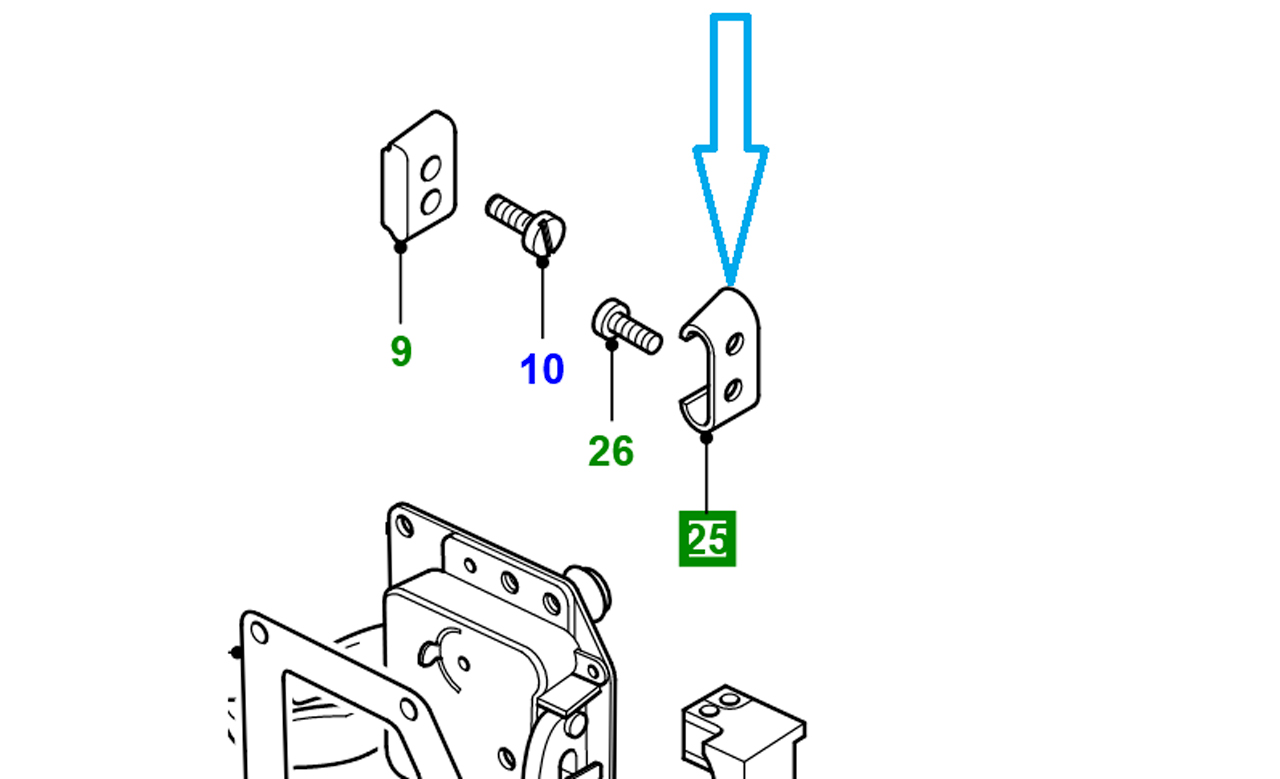 9
10
26
25