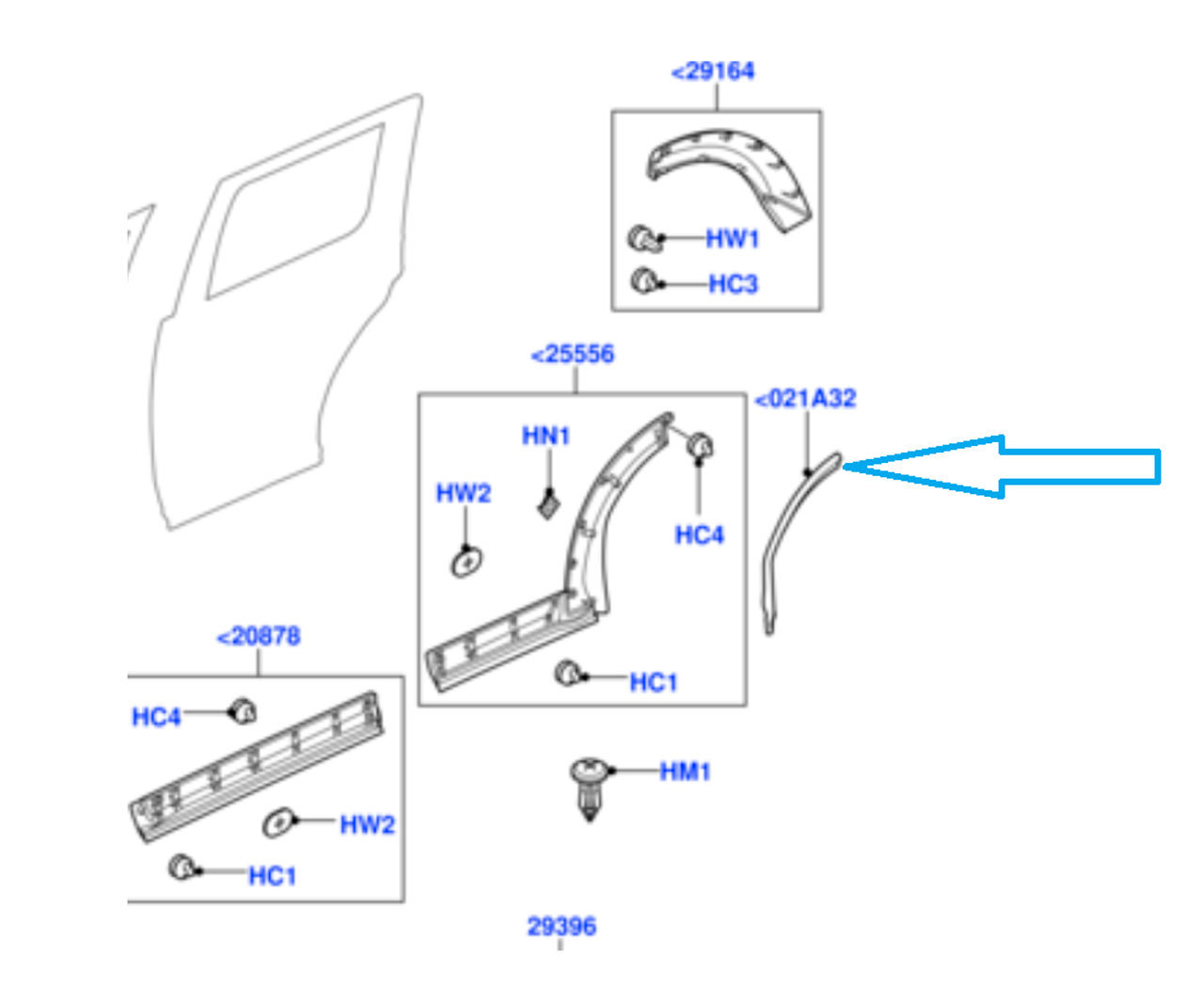 <29164
HW1
HC3
<25556
<021A32
HN1
HW2
HC4
HC1
<20878
HC4
HW2
HC1
HM1
29396