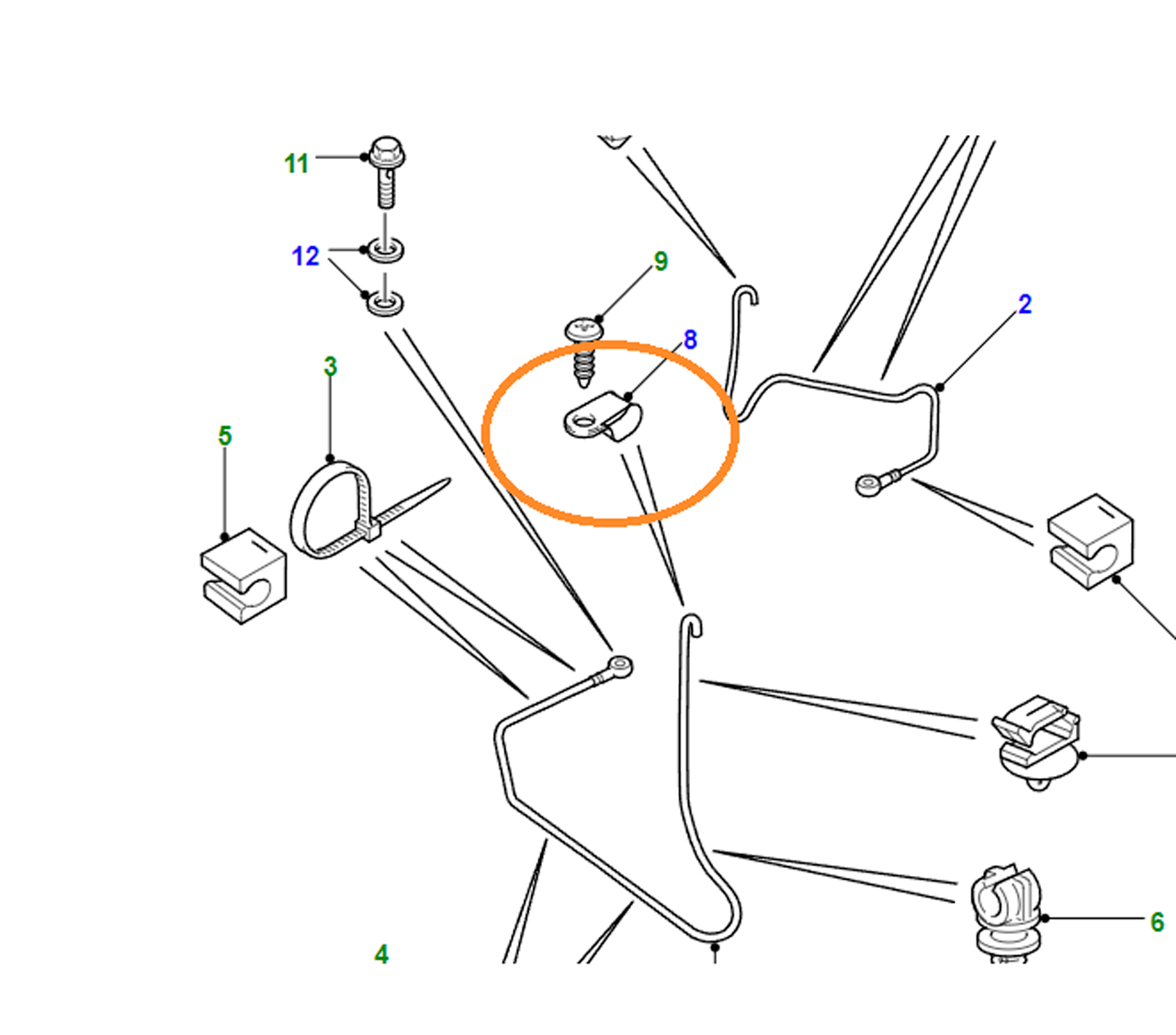 11
12
9
8
2
3
5
6
4